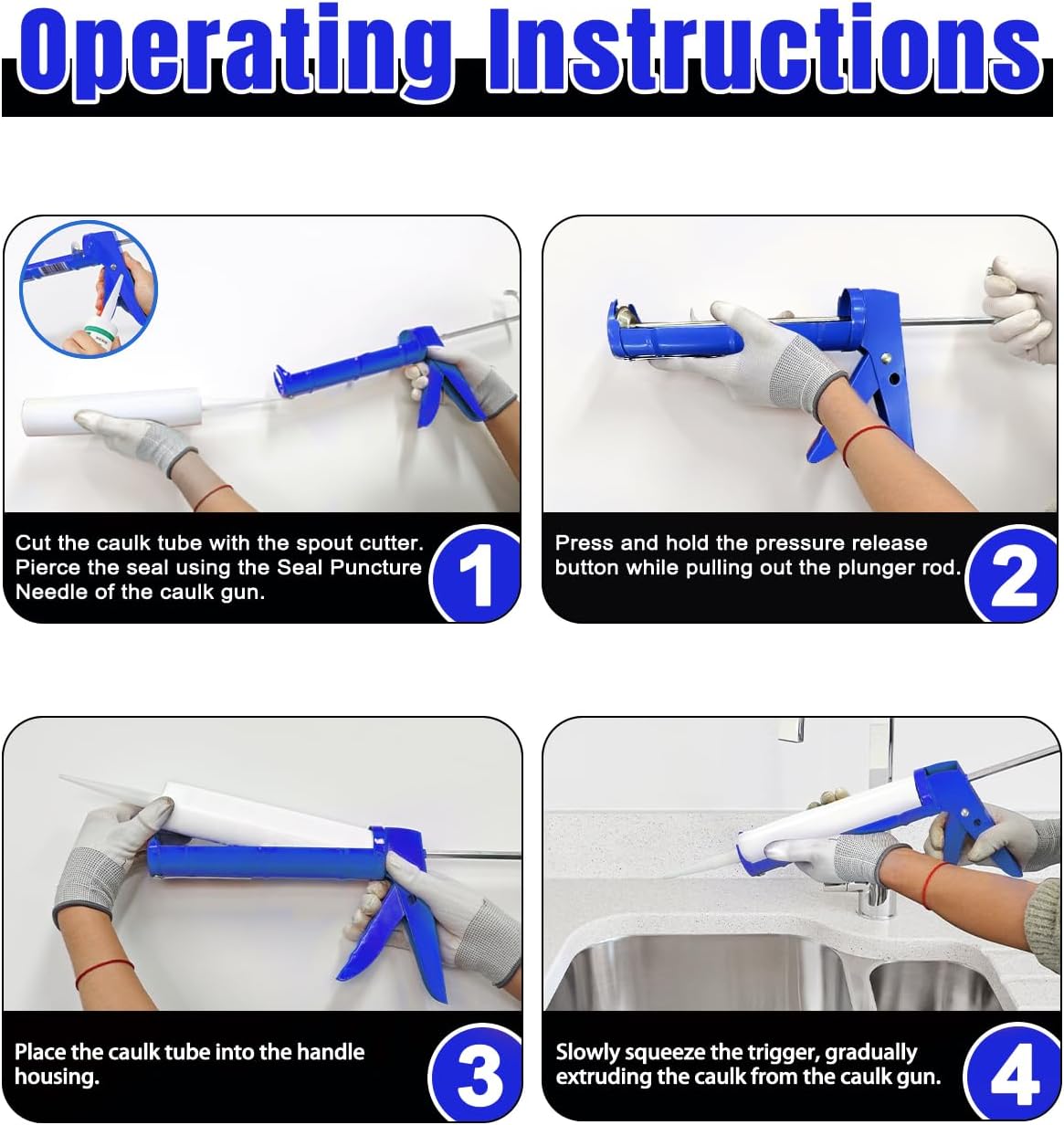 Operating Instructions

Cut the caulk tube with the spout cutter. Pierce the seal using the Seal Puncture Needle of the caulk gun.

1

Press and hold the pressure release button while pulling out the plunger rod.

2

Place the caulk tube into the handle housing.

3

Slowly squeeze the trigger, gradually extruding the caulk from the caulk gun.

4