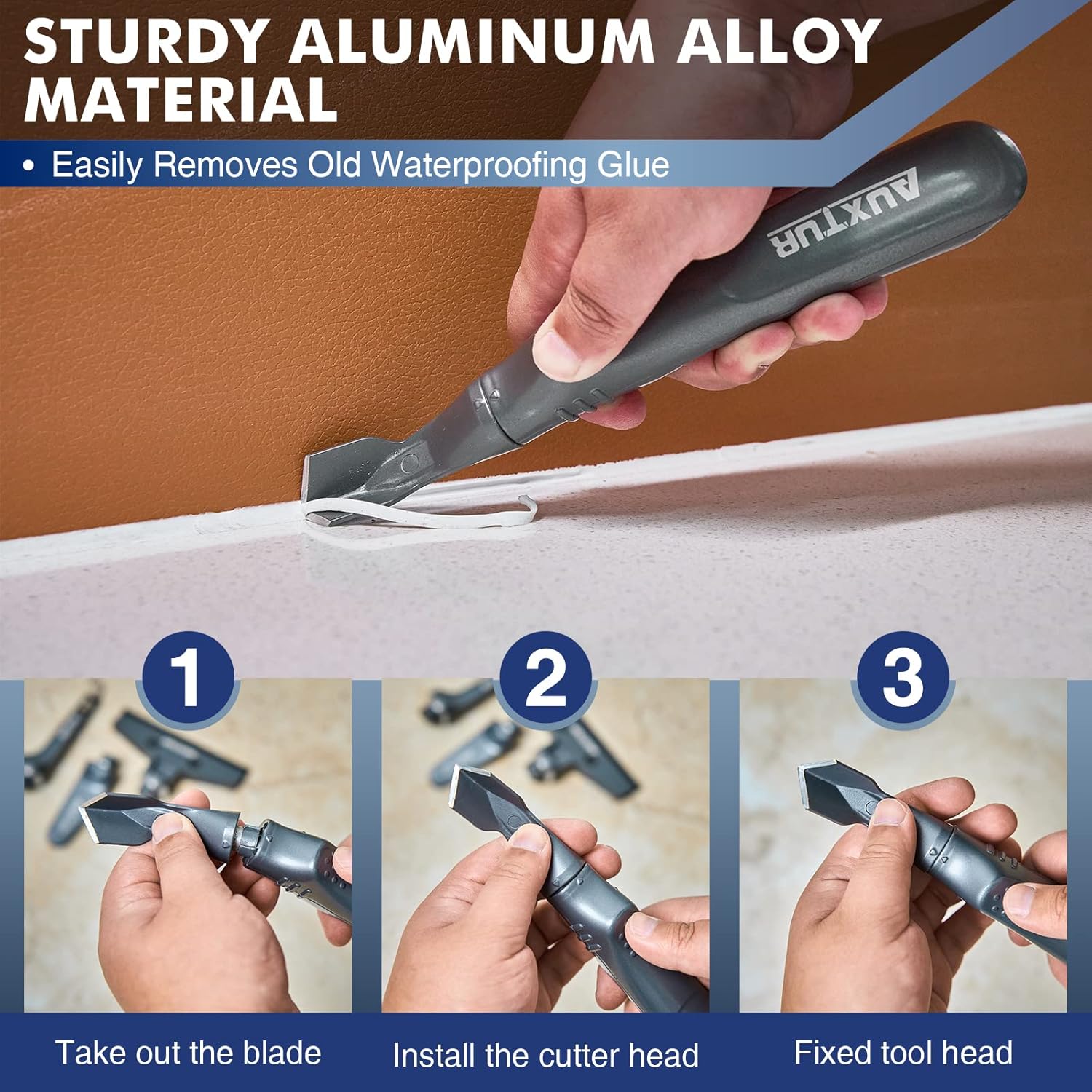 STURDY ALUMINUM ALLOY MATERIAL

• Easily Removes Old Waterproofing Glue

AUXTUR

1

2

3

Take out the blade

Install the cutter head

Fixed tool head