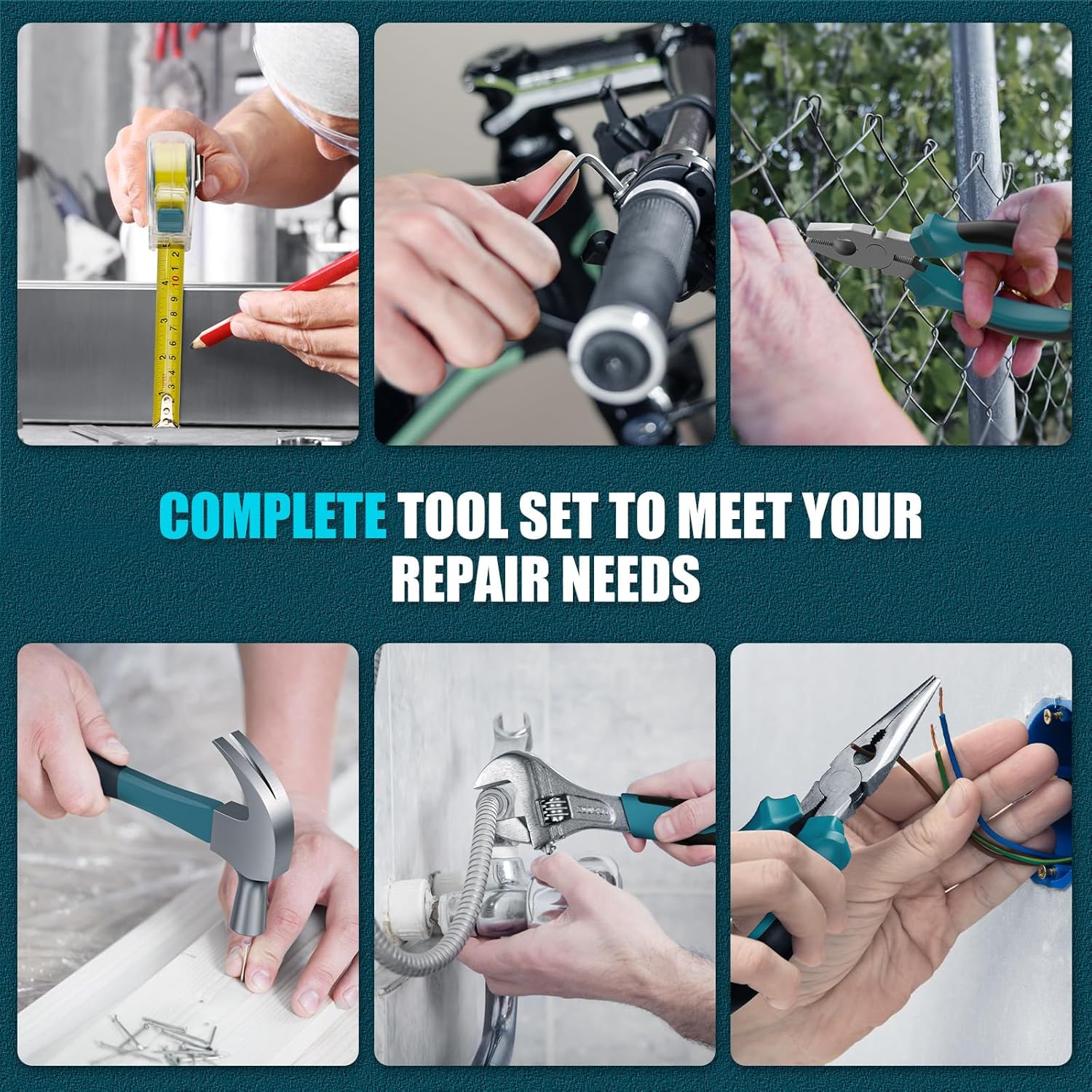 COMPLETE TOOL SET TO MEET YOUR REPAIR NEEDS