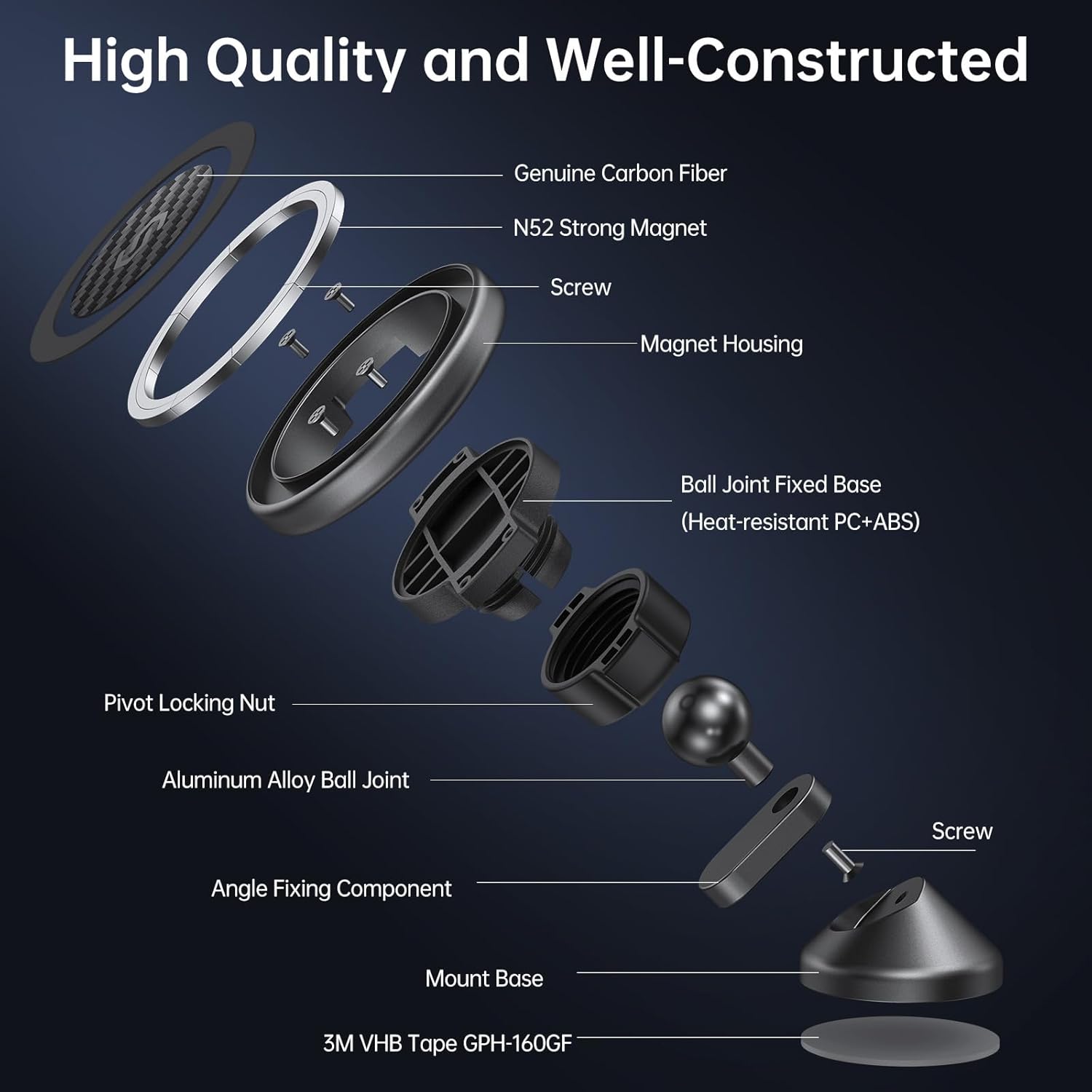 High Quality and Well-Constructed

Genuine Carbon Fiber

N52 Strong Magnet

Screw

Magnet Housing

Ball Joint Fixed Base
(Heat-resistant PC+ABS)

Pivot Locking Nut

Aluminum Alloy Ball Joint

Screw

Angle Fixing Component

Mount Base

3M VHB Tape GPH-160GF