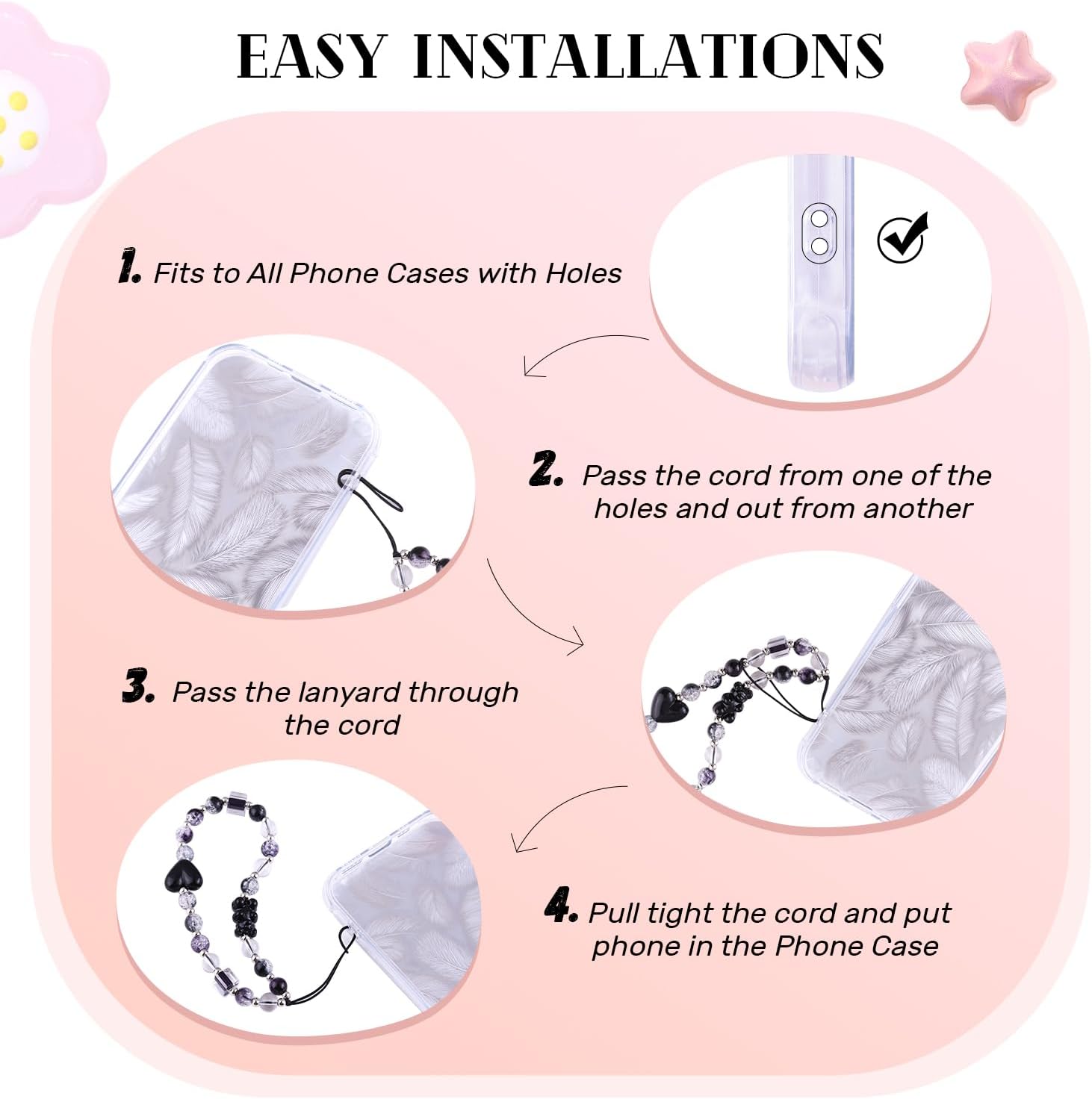 EASY INSTALLATIONS

1. Fits to All Phone Cases with Holes

2. Pass the cord from one of the holes and out from another

3. Pass the lanyard through the cord

4. Pull tight the cord and put phone in the Phone Case