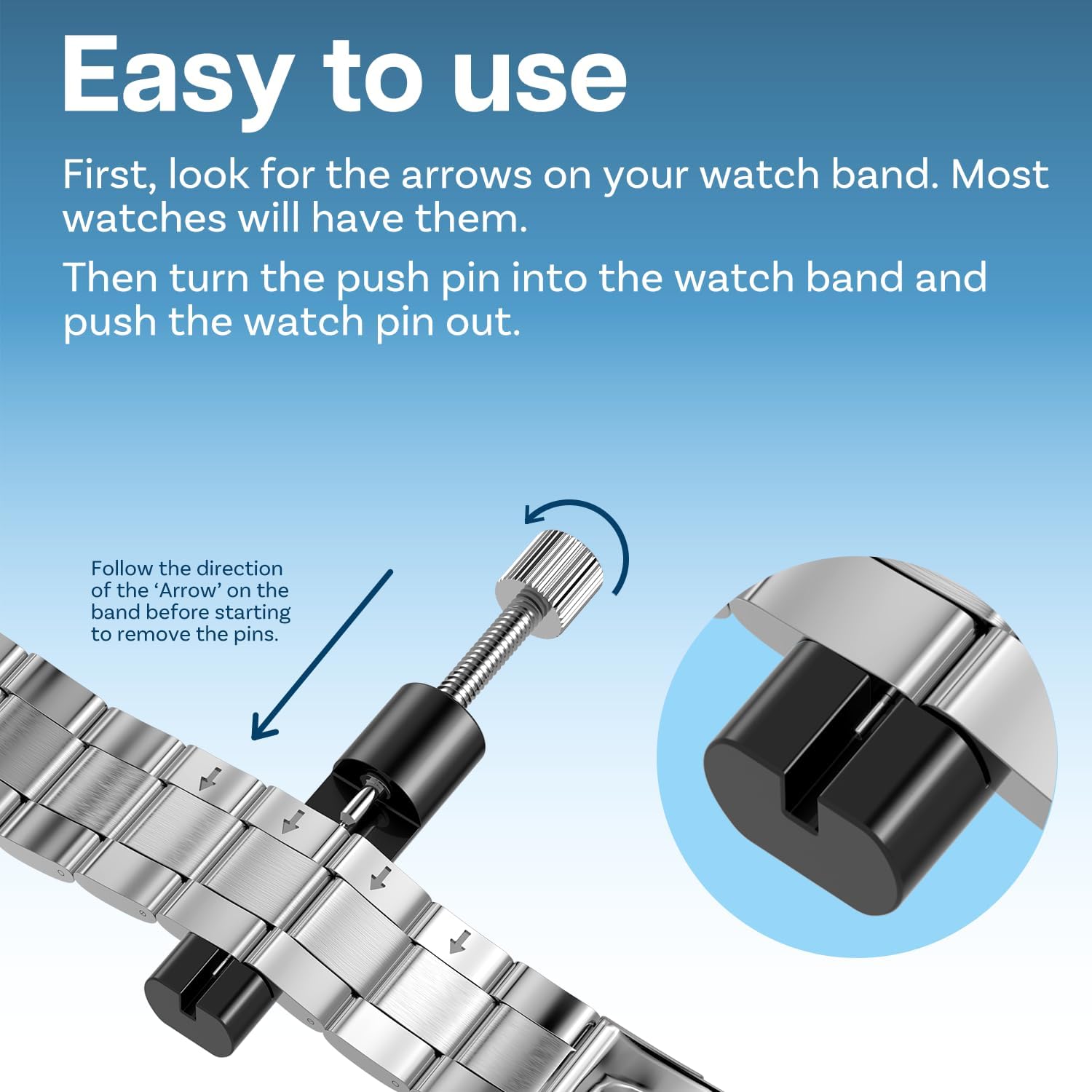 Easy to use

First, look for the arrows on your watch band. Most watches will have them.

Then turn the push pin into the watch band and push the watch pin out.

Follow the direction of the ‘Arrow’ on the band before starting to remove the pins.