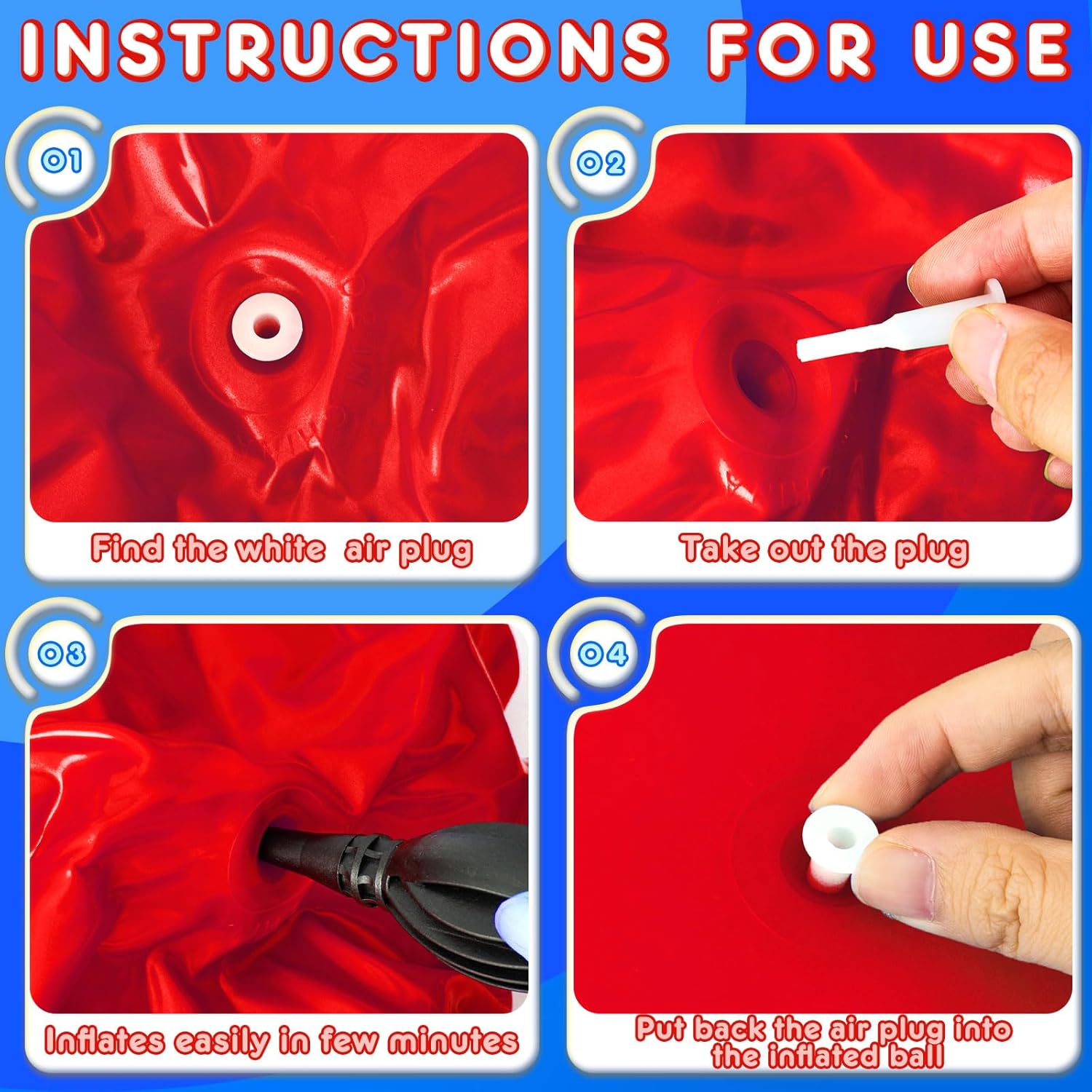 INSTRUCTIONS FOR USE

01

Find the white air plug

02

Take out the plug

03

Inflates easily in few minutes

04

Put back the air plug into the inflated ball